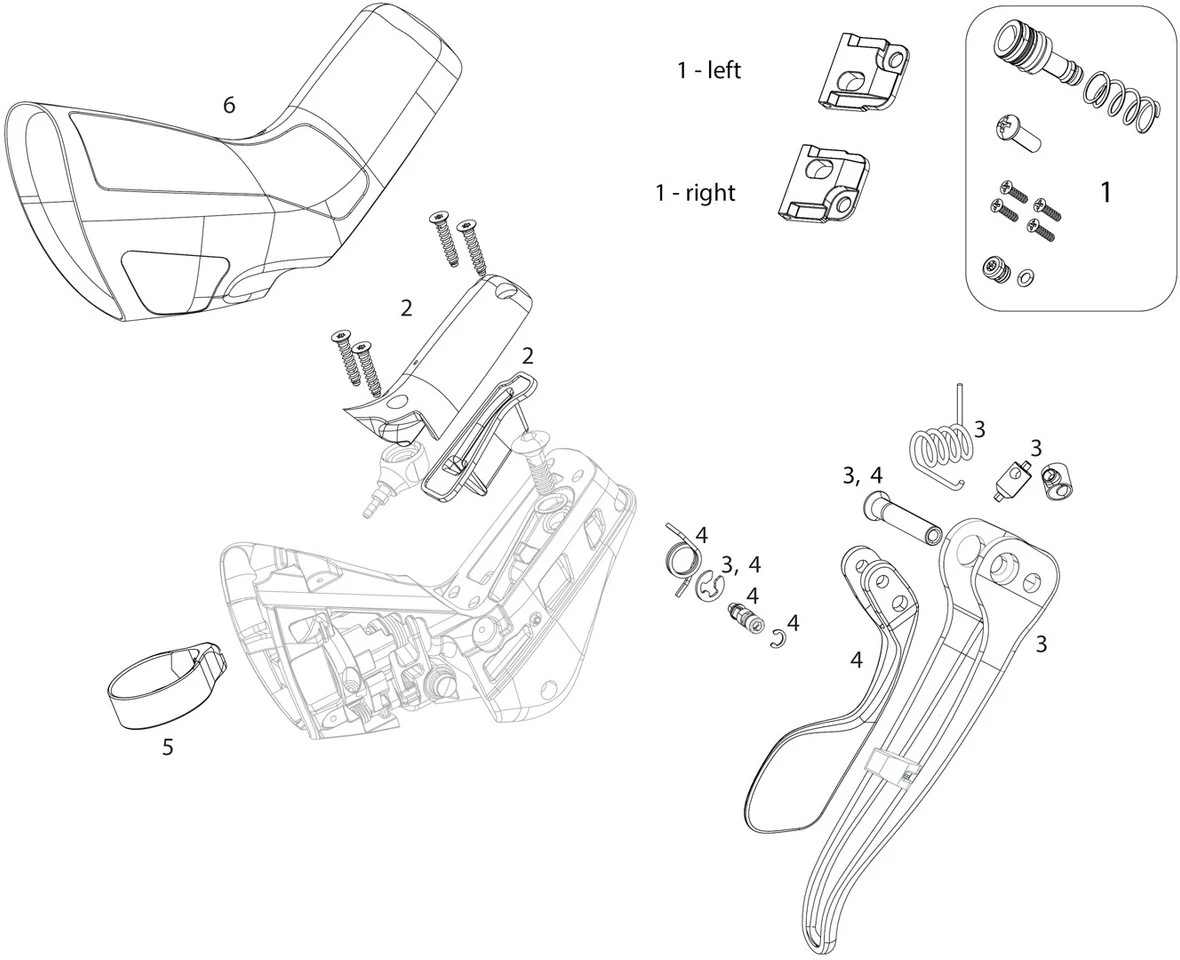 6

1 - left

1 - right

1

2

2

3

3

3, 4

4

3, 4

4

4

4

3

5